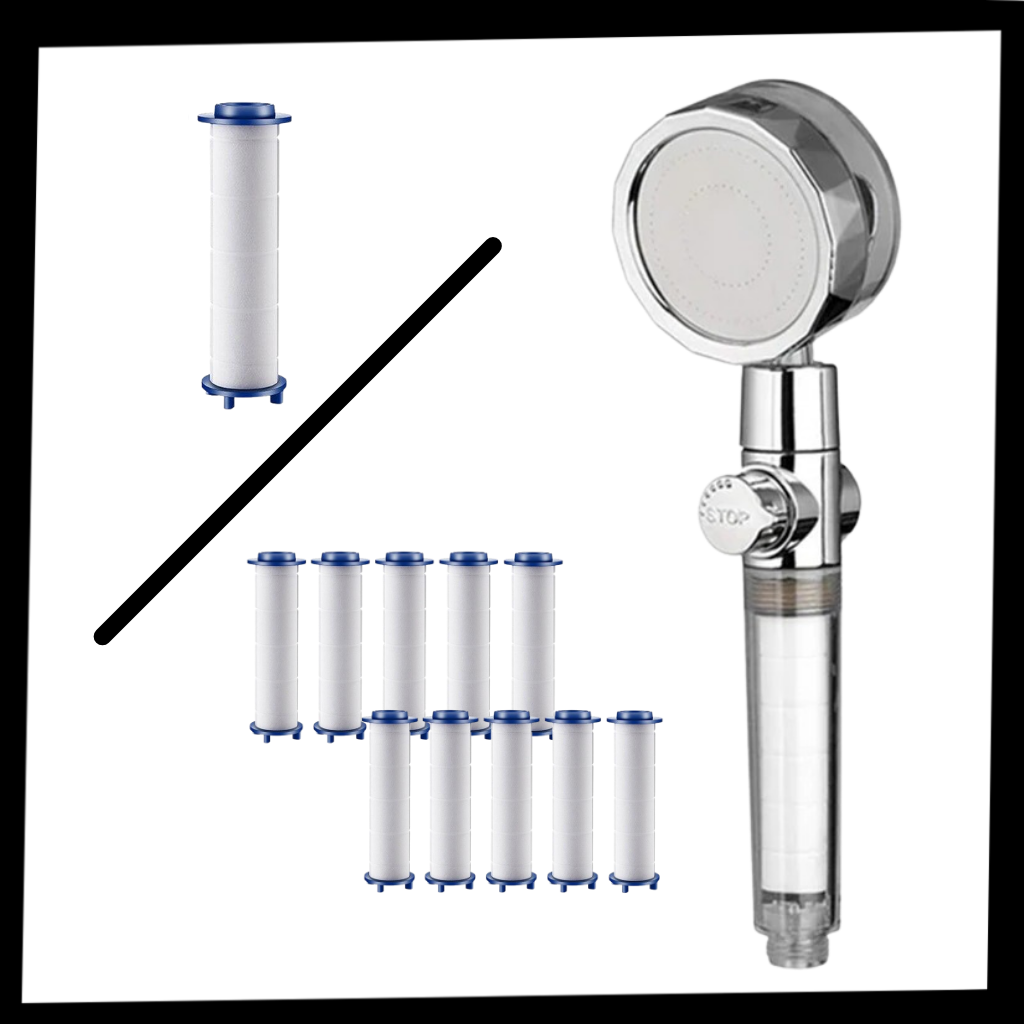 STOP