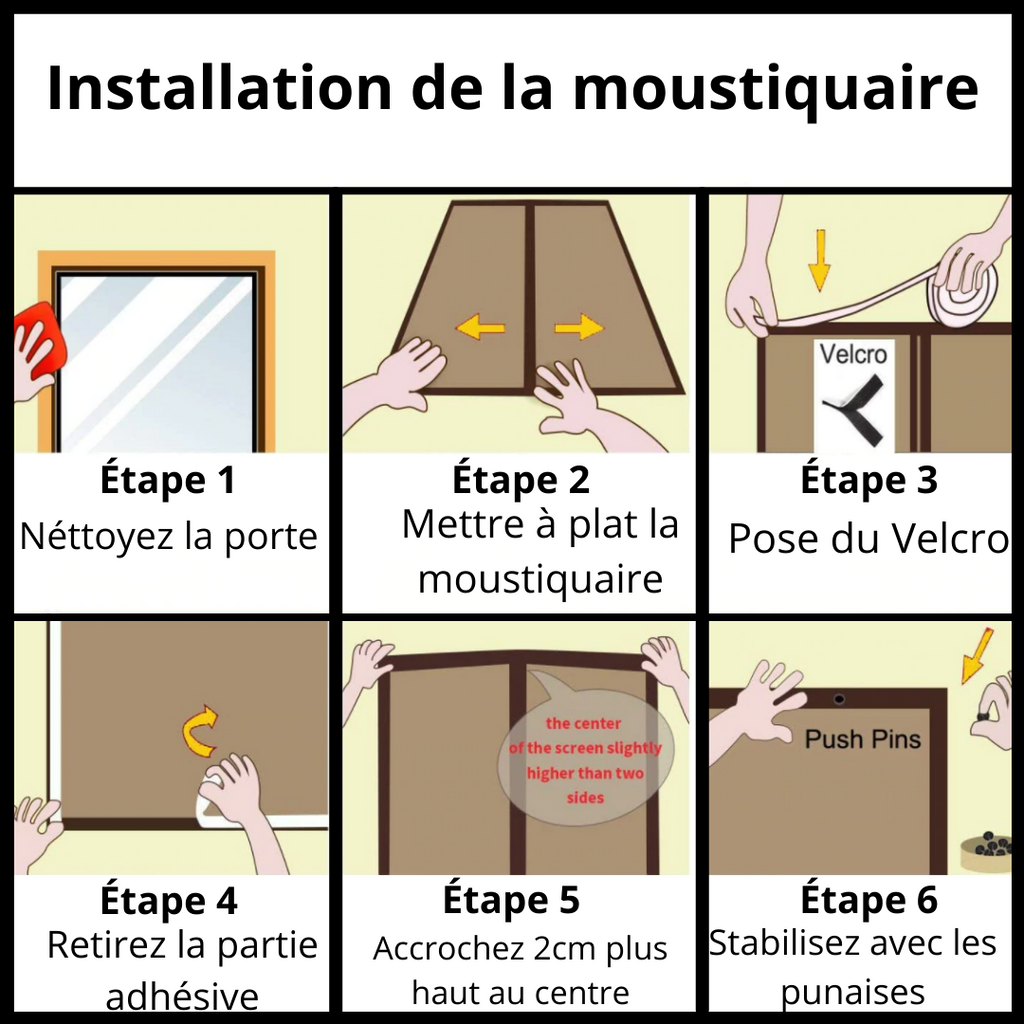 Installation de la moustiquaire

Étape 1
Néttoyez la porte

Étape 2
Mettre à plat la moustiquaire

Velcro

Étape 3
Pose du Velcro

Étape 4
Retirez la partie adhésive

the center of the screen slightly higher than two sides

Étape 5
Accrochez 2cm plus haut au centre

Push Pins

Étape 6
Stabilisez avec les punaises