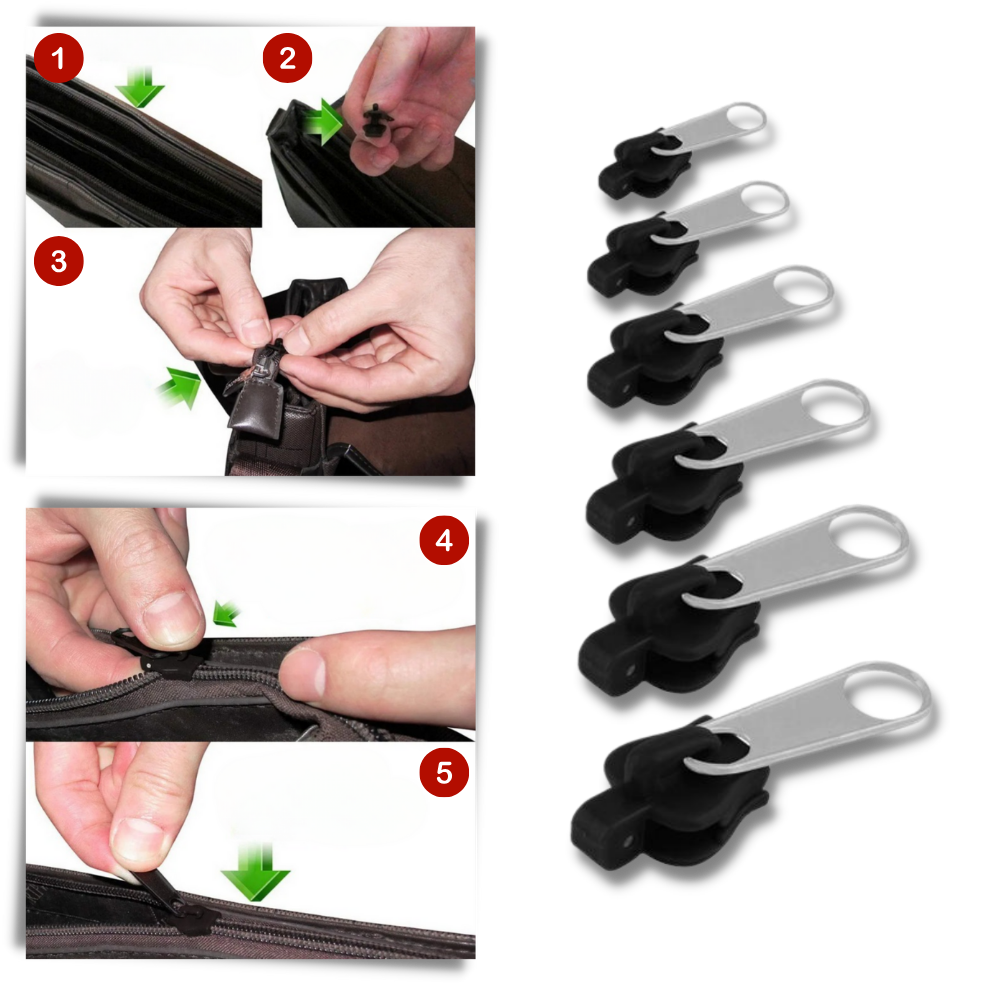 1
2
3
4
5