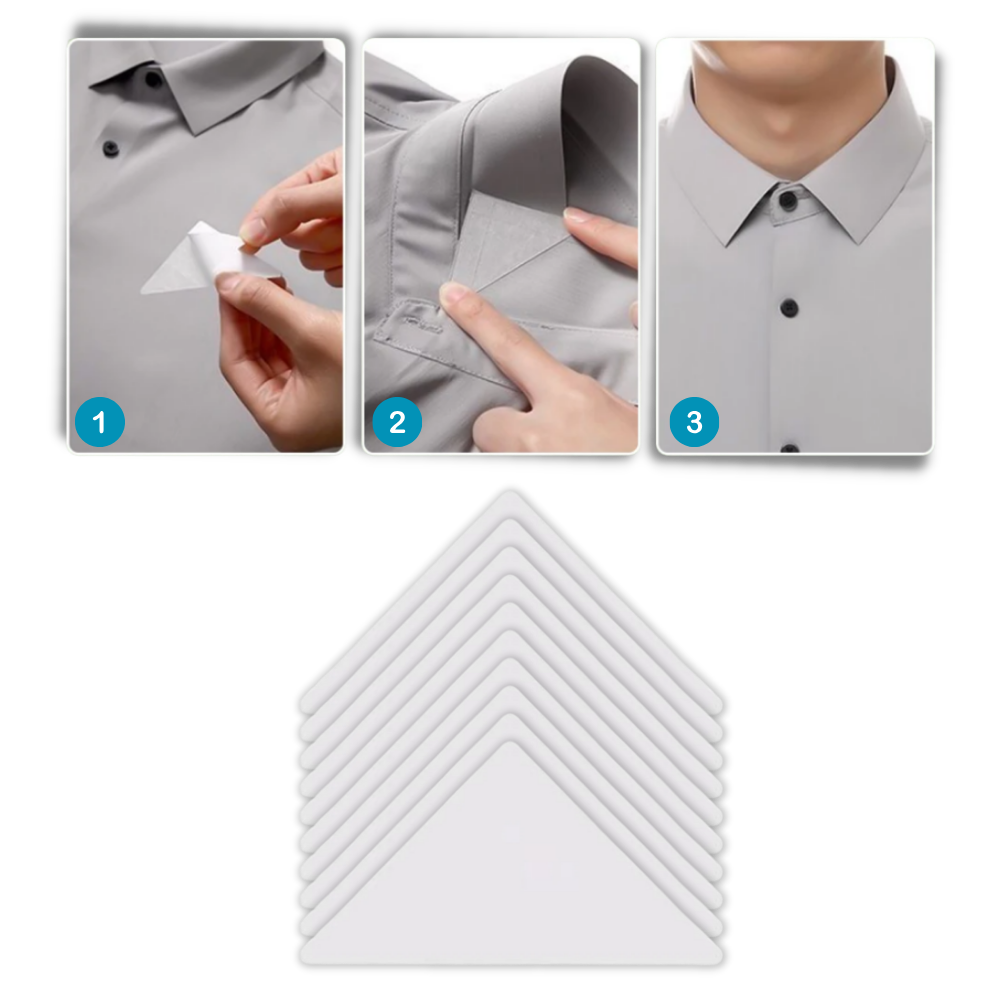 1

2

3